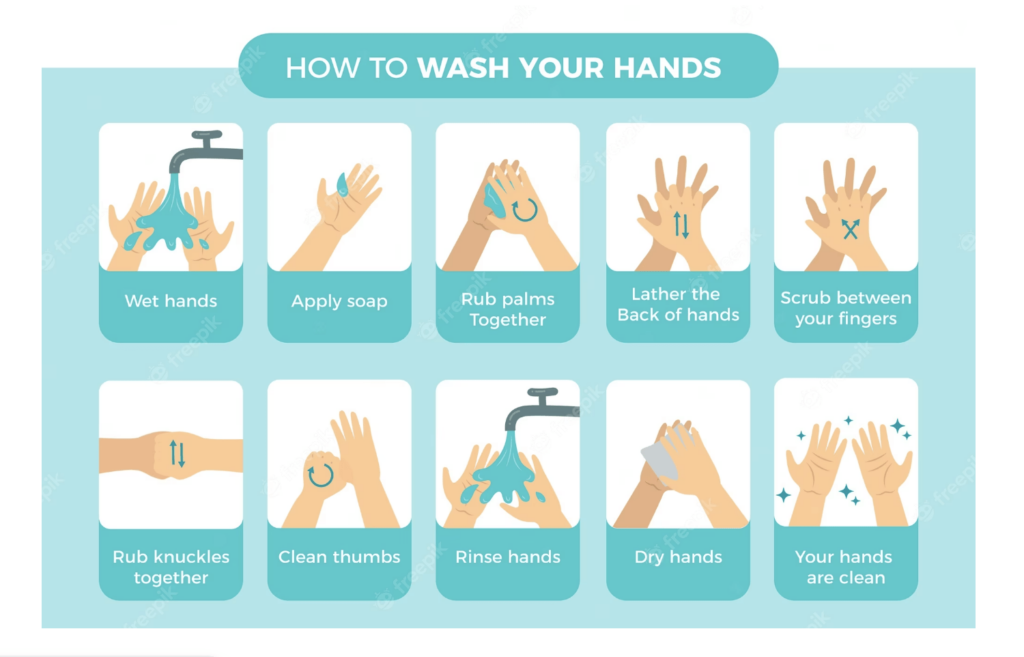 HOW TO WASH YOUR HANDS

Wet hands

Apply soap

Rub palms Together

Lather the Back of hands

Scrub between your fingers

Rub knuckles together

Clean thumbs

Rinse hands

Dry hands

Your hands are clean

freepik